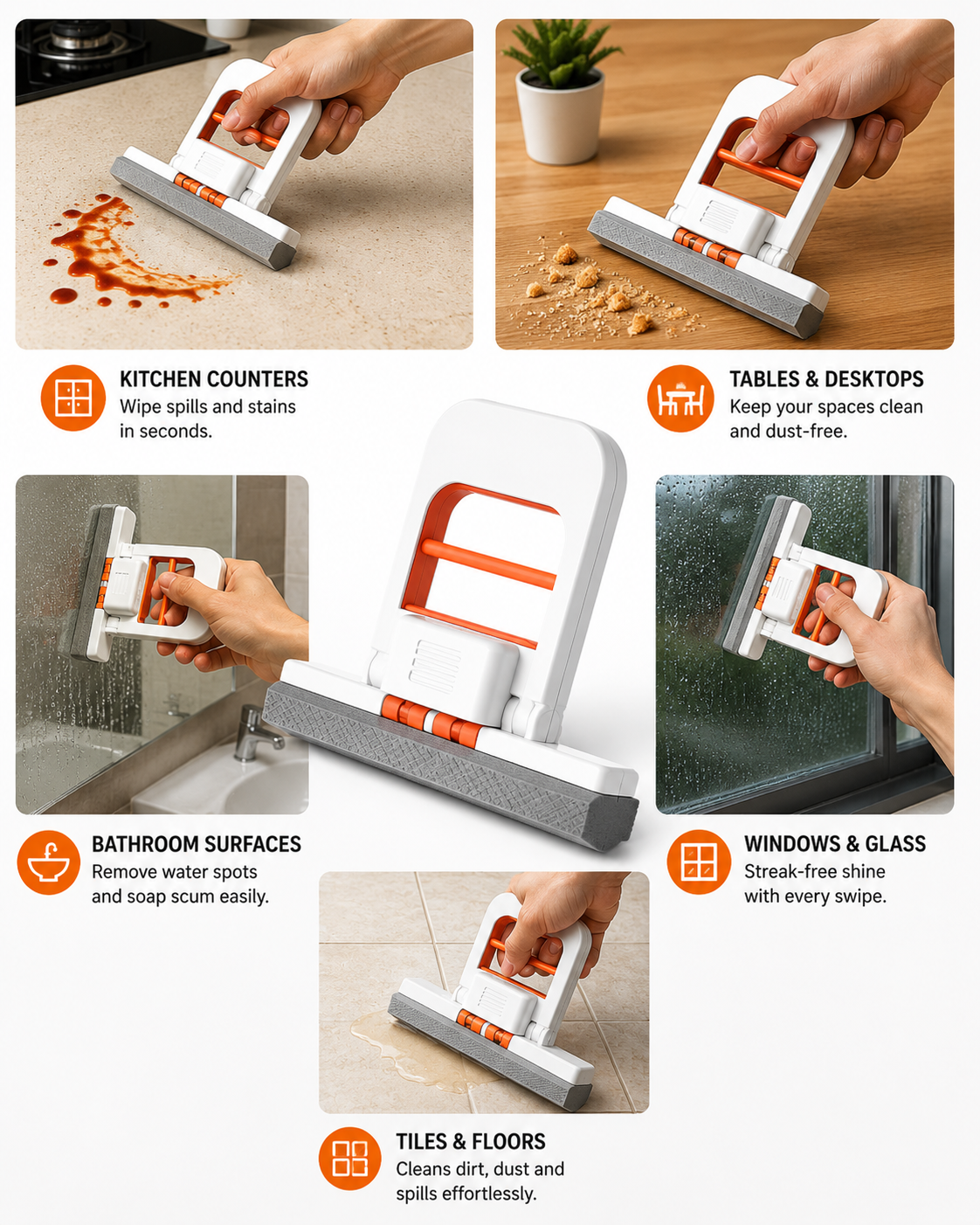 KITCHEN COUNTERS
Wipe spills and stains in seconds.

TABLES & DESKTOPS
Keep your spaces clean and dust-free.

BATHROOM SURFACES
Remove water spots and soap scum easily.

WINDOWS & GLASS
Streak-free shine with every swipe.

TILES & FLOORS
Cleans dirt, dust and spills effortlessly.