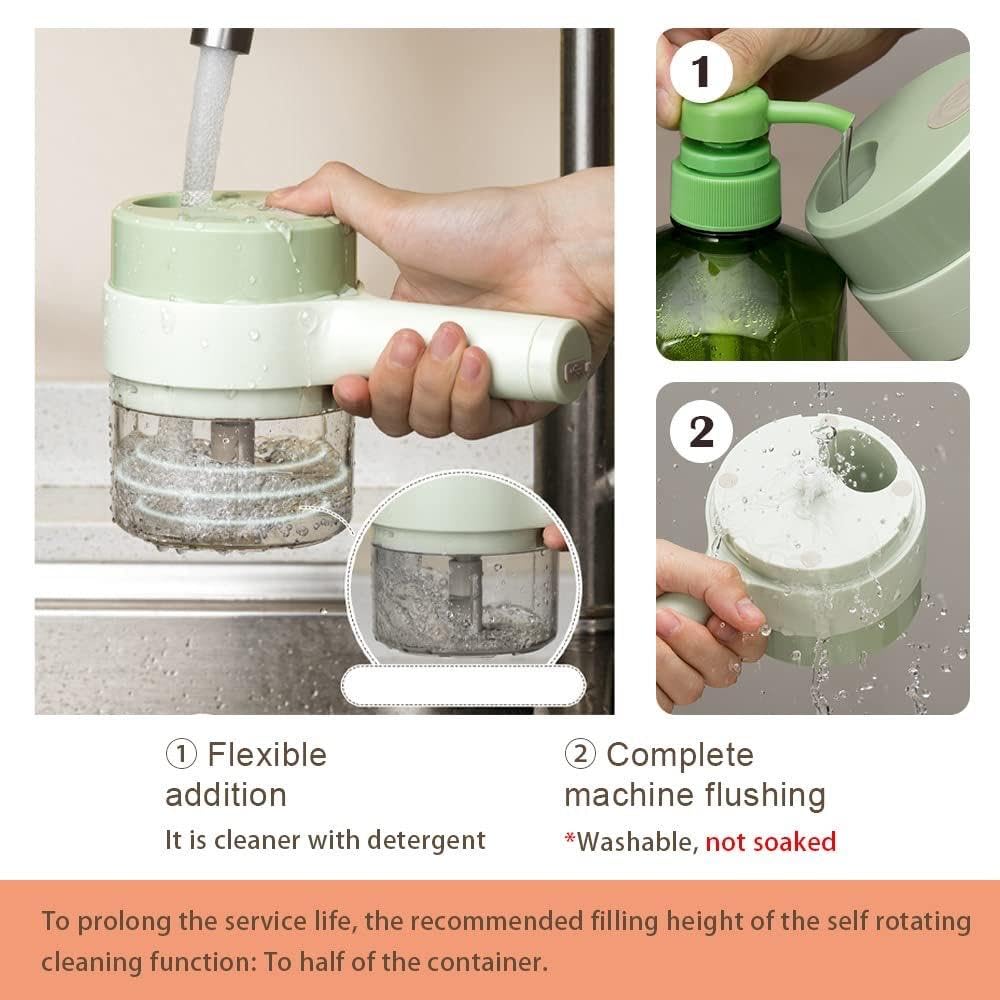 1

2

① Flexible addition
It is cleaner with detergent

② Complete machine flushing
*Washable, not soaked

To prolong the service life, the recommended filling height of the self rotating cleaning function: To half of the container.